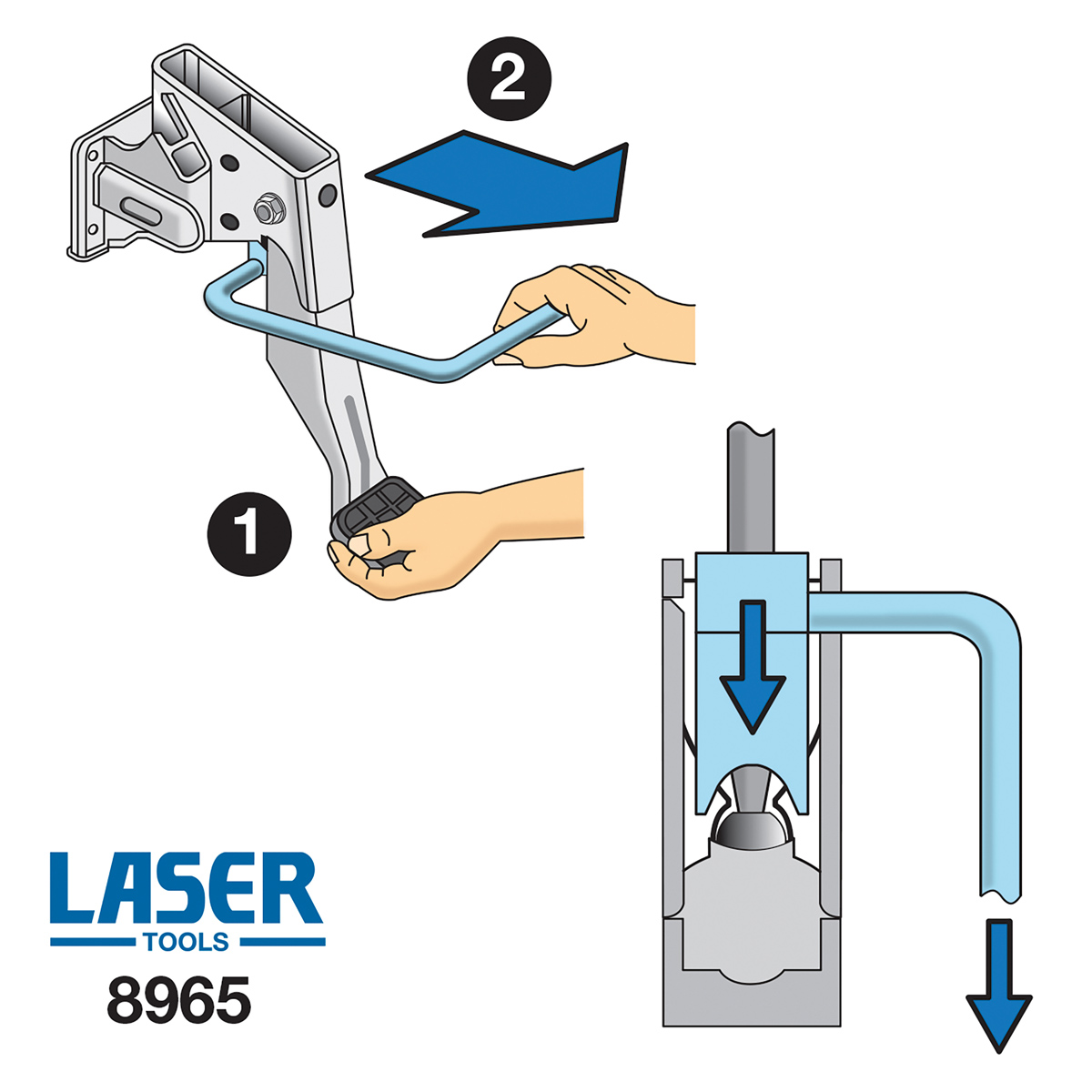 2

1

LASER
TOOLS
8965