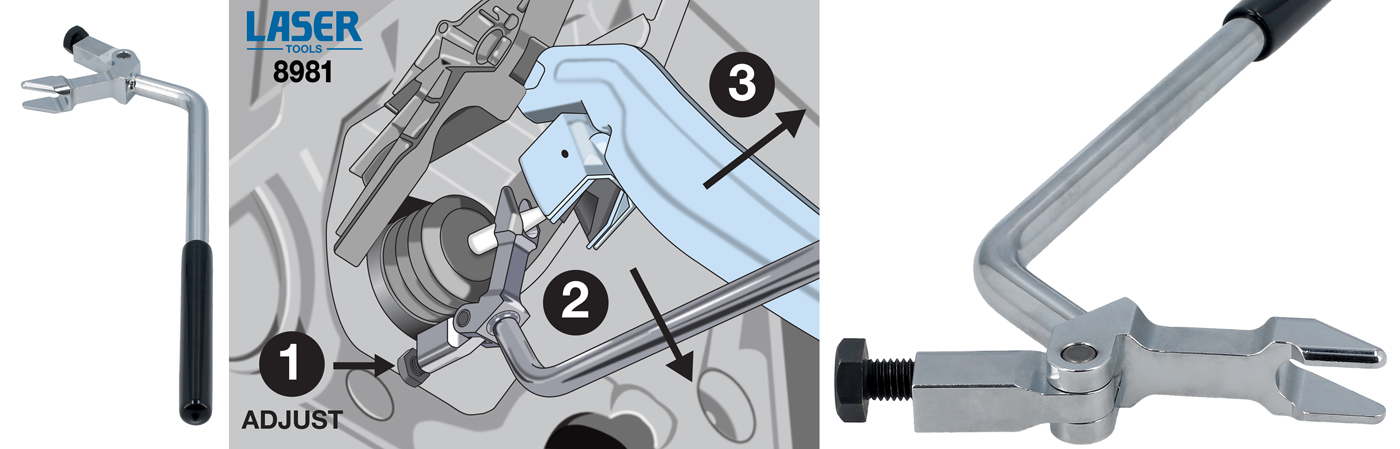 LASER
TOOLS
8981

3

2

1

ADJUST