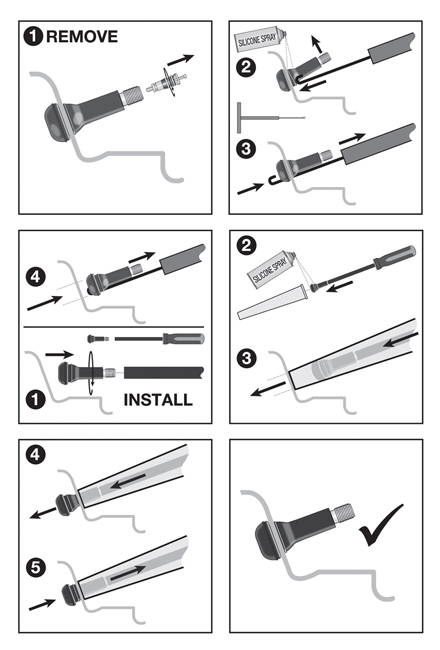 1 REMOVE

SILICONE SPRAY

2

3

4

1

INSTALL

2

SILICONE SPRAY

3

4

5