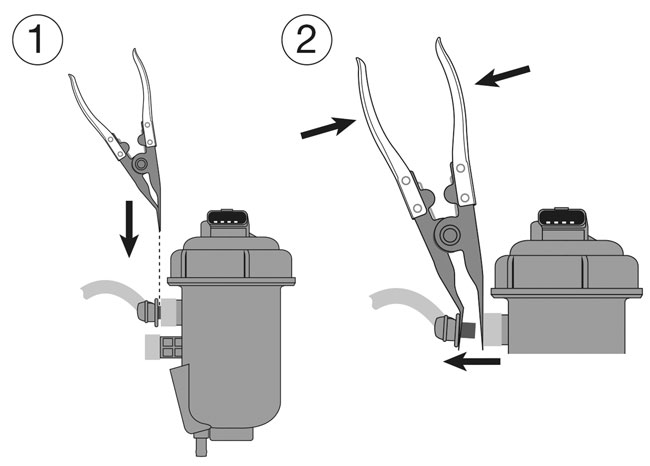 1

2