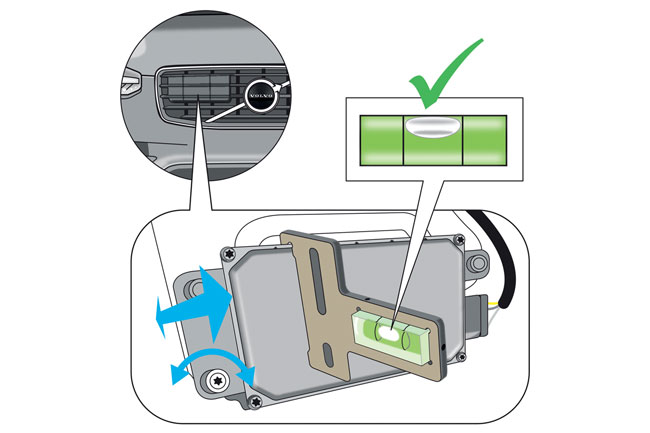 VOLVO