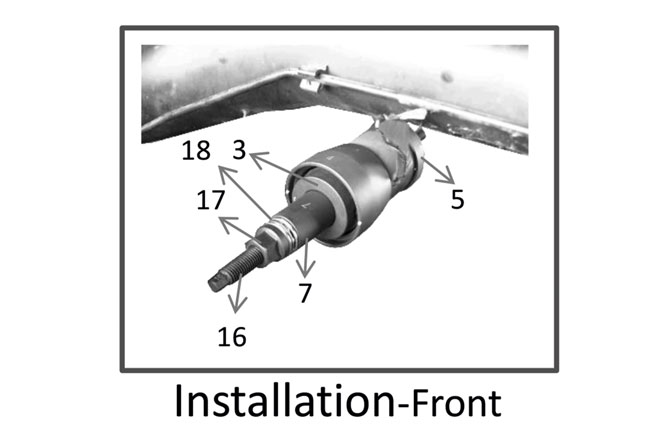 18 3
17
5
7
16

Installation-Front