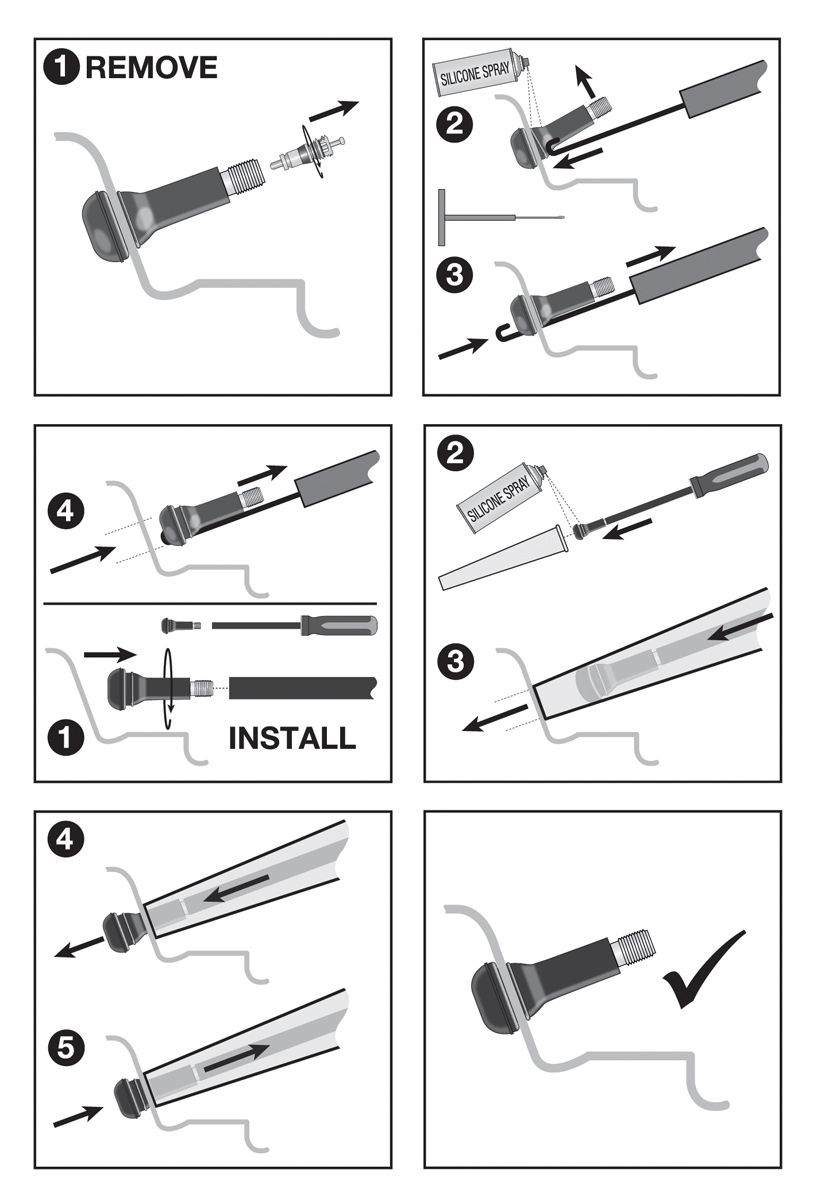 1 REMOVE

SILICONE SPRAY

2

3

4

1

INSTALL

2

SILICONE SPRAY

3

4

5