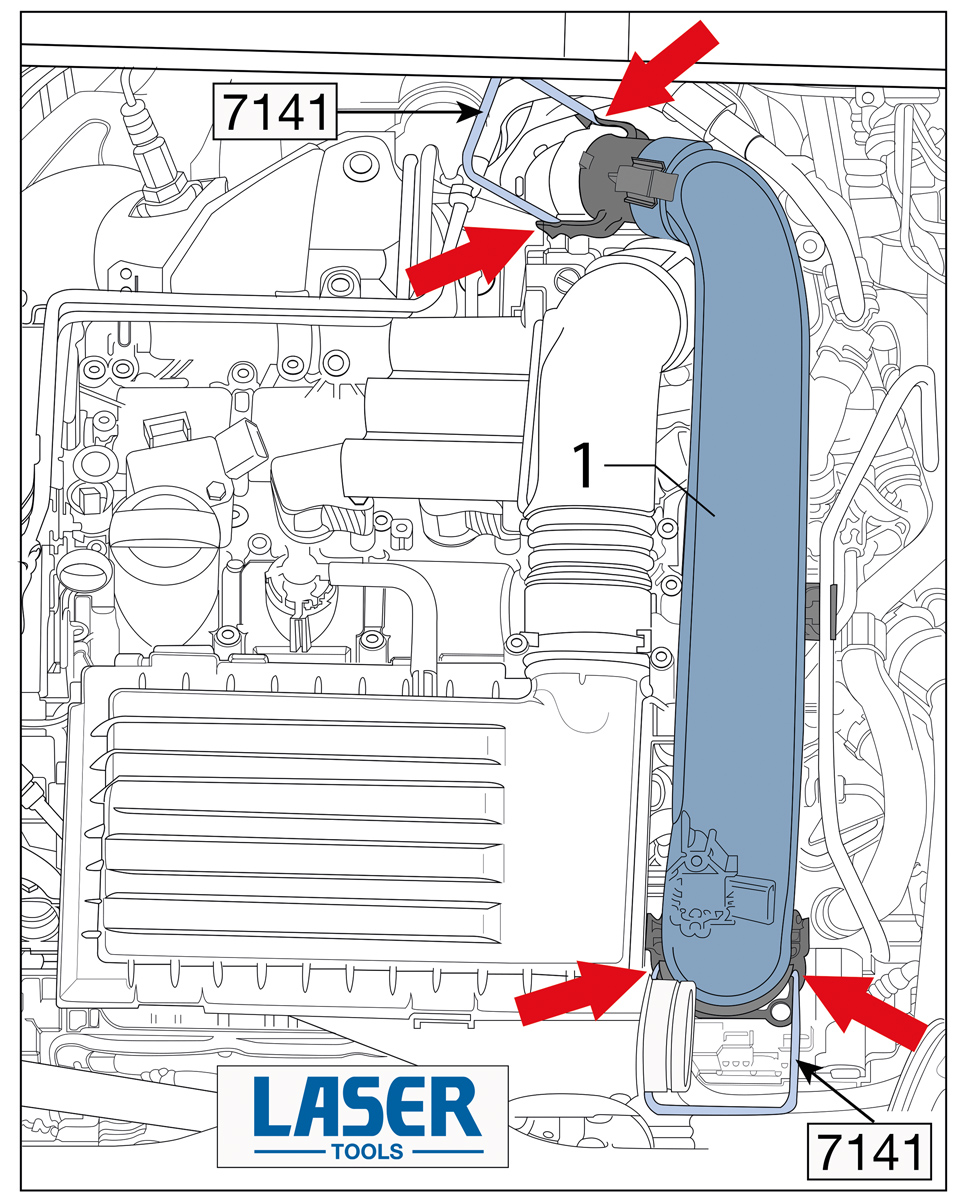 7141

1

LASER
TOOLS

7141