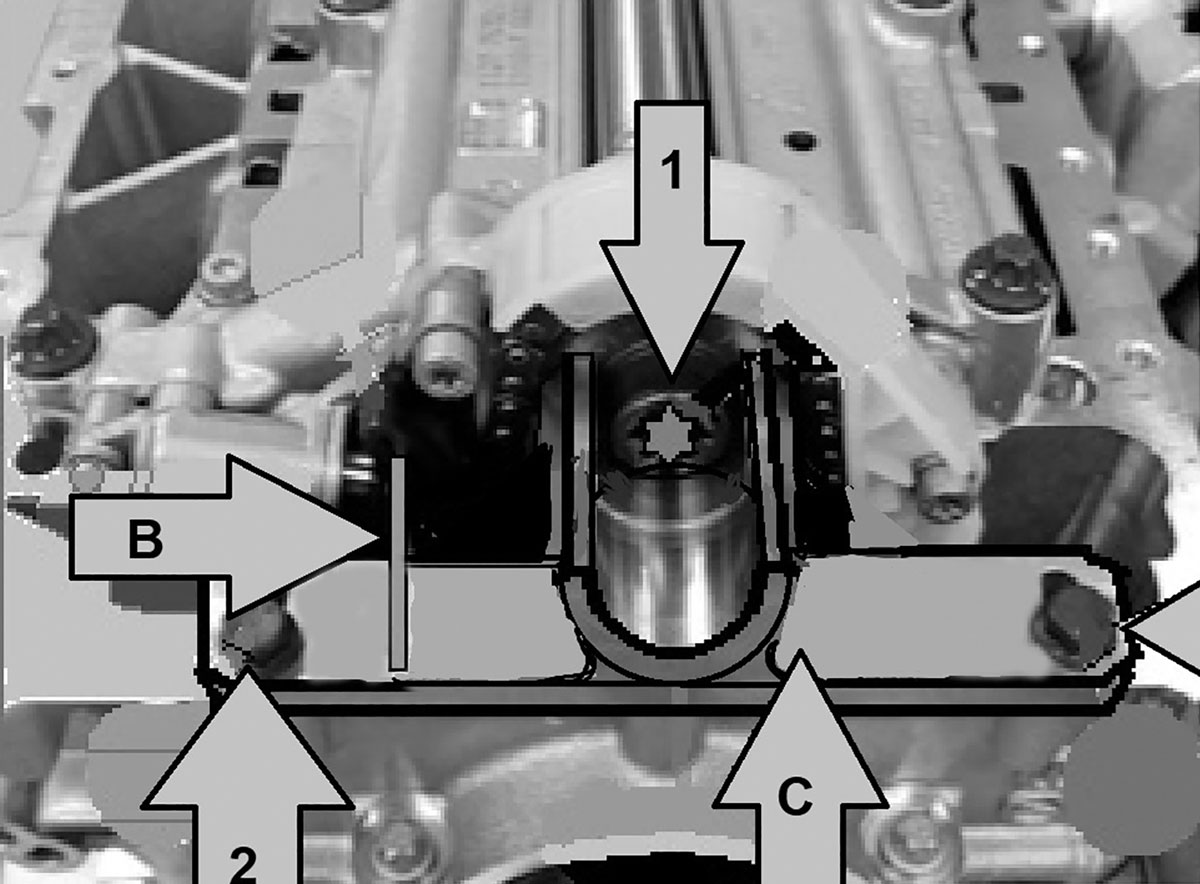 1
B
C
2