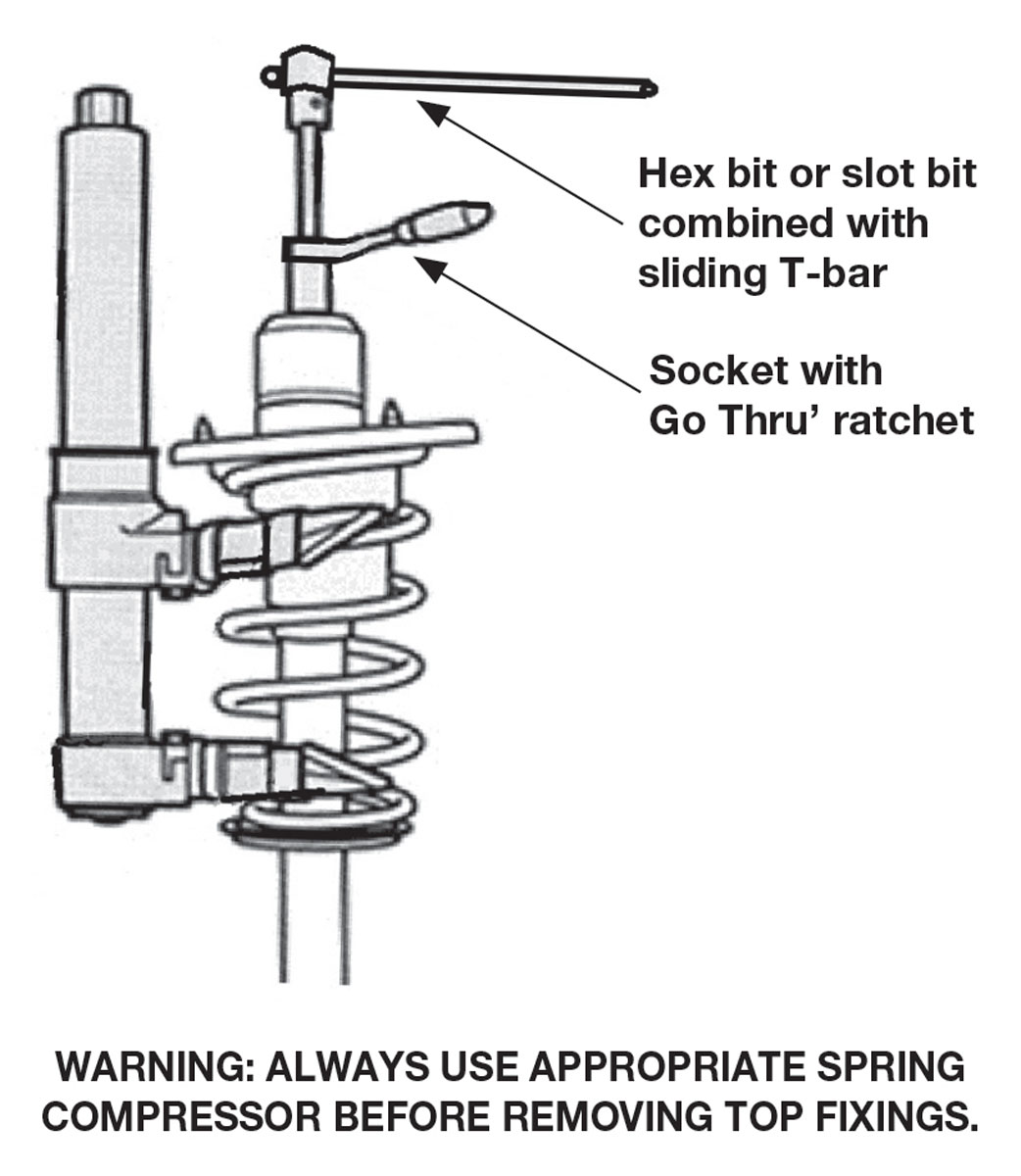 Hex bit or slot bit combined with sliding T-bar

Socket with Go Thru' ratchet

WARNING: ALWAYS USE APPROPRIATE SPRING COMPRESSOR BEFORE REMOVING TOP FIXINGS.