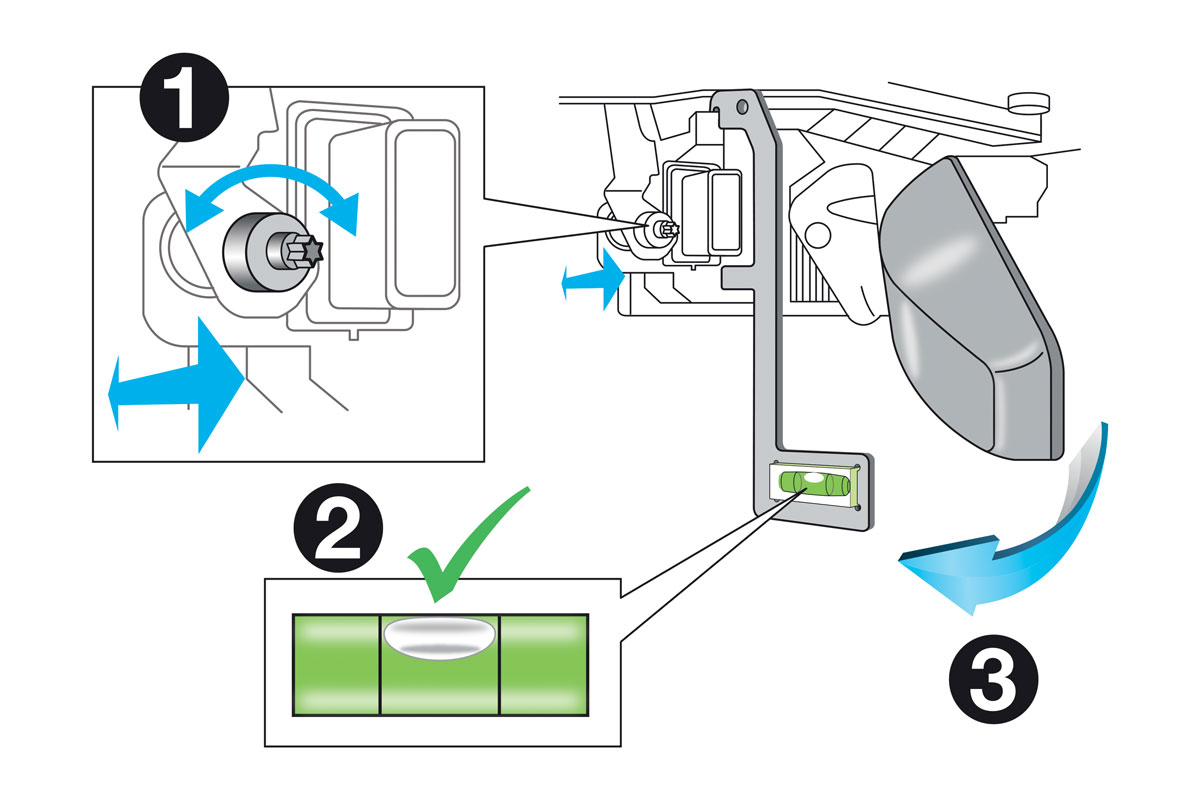 1

2

3