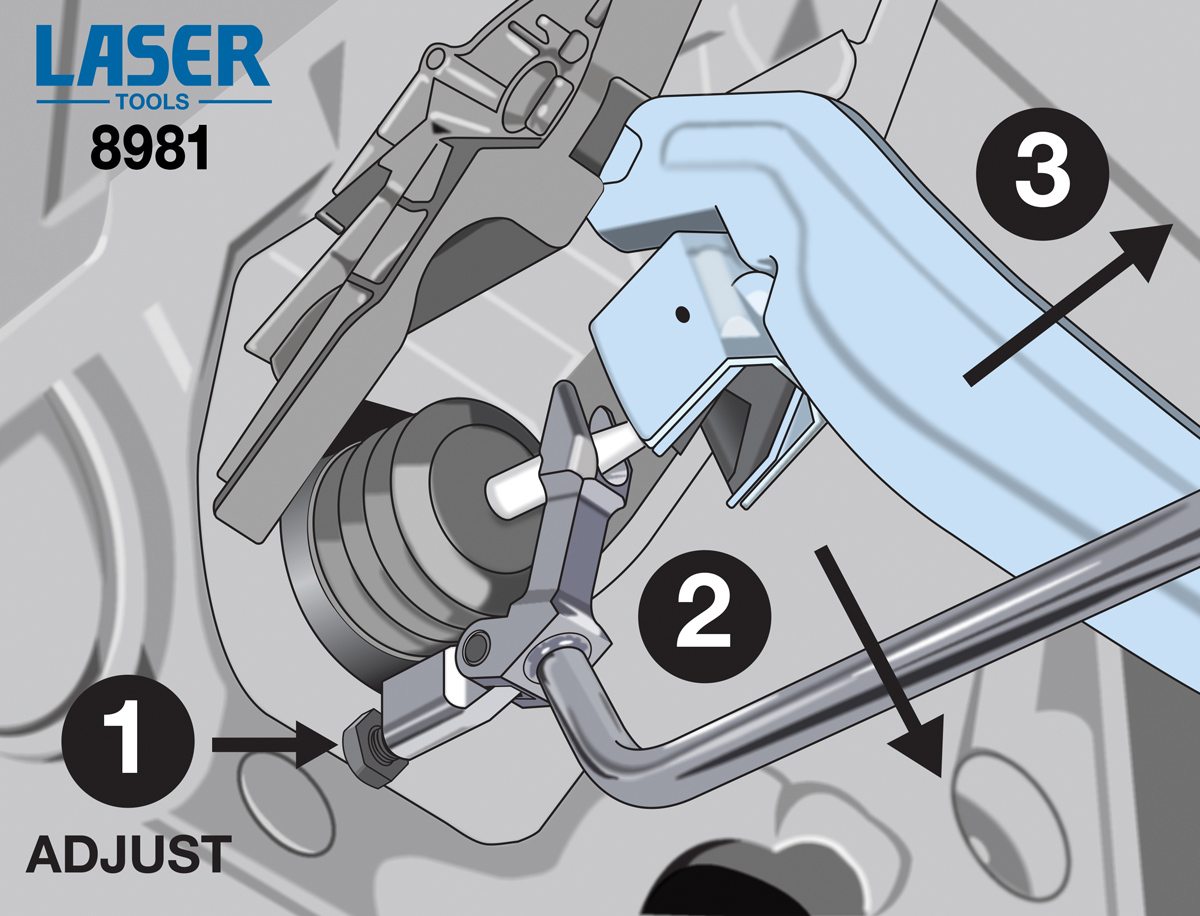 LASER
TOOLS
8981

3

2

1

ADJUST